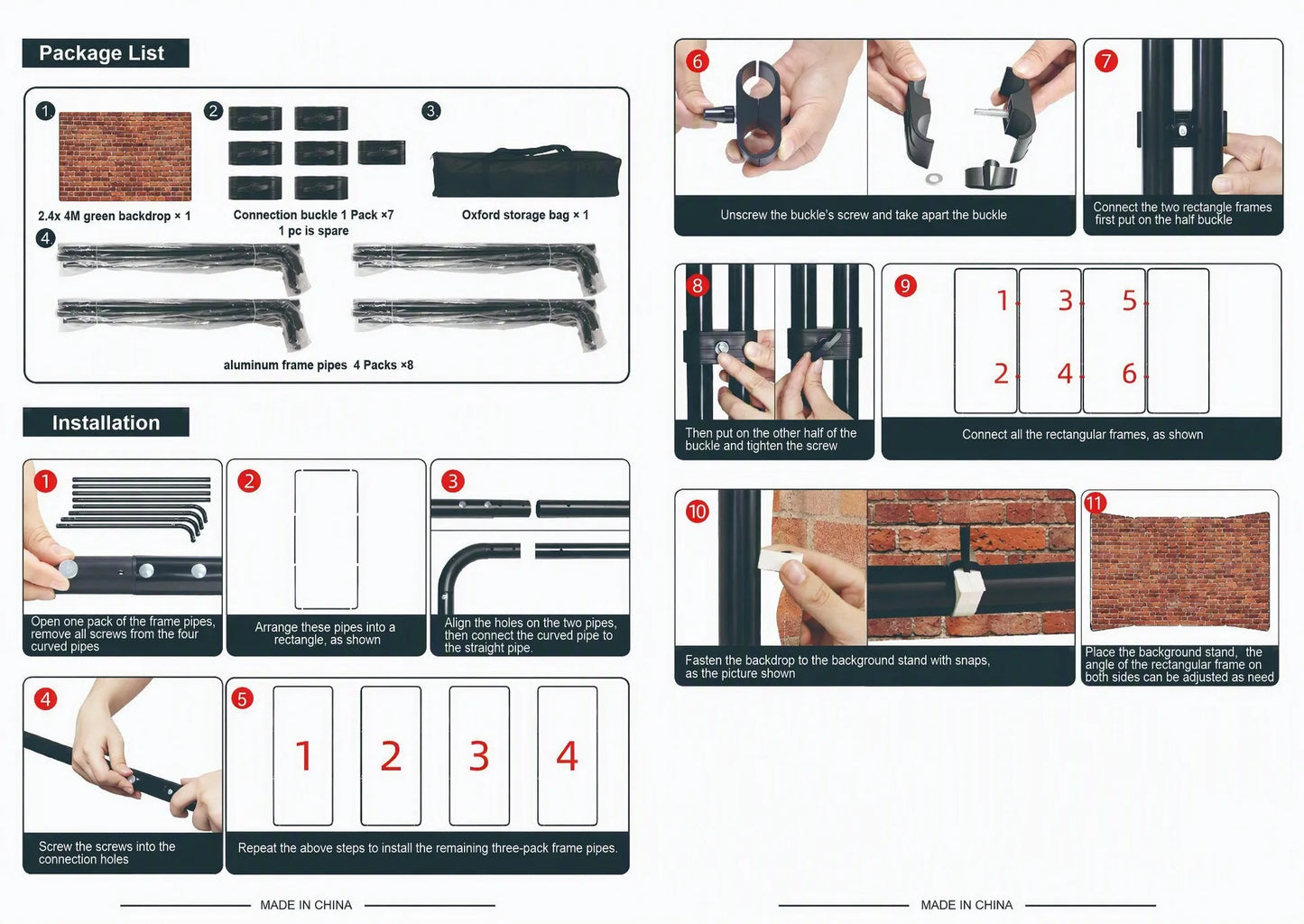 Package List

1
2.4x 4M green backdrop × 1

2
Connection buckle 1 Pack ×7
1 pc is spare

3
Oxford storage bag × 1

4
aluminum frame pipes 4 Packs ×8

Installation

1
Open one pack of the frame pipes, remove all screws from the four curved pipes

2
Arrange these pipes into a rectangle, as shown

3
Align the holes on the two pipes, then connect the curved pipe to the straight pipe.

4
Screw the screws into the connection holes

5
1 2 3 4
Repeat the above steps to install the remaining three-pack frame pipes.

MADE IN CHINA

6
Unscrew the buckle's screw and take apart the buckle

7
Connect the two rectangle frames first put on the half buckle

8
Then put on the other half of the buckle and tighten the screw

9
1 3 5
2 4 6
Connect all the rectangular frames, as shown

10
Fasten the backdrop to the background stand with snaps, as the picture shown

11
Place the background stand, the angle of the rectangular frame on both sides can be adjusted as need

MADE IN CHINA