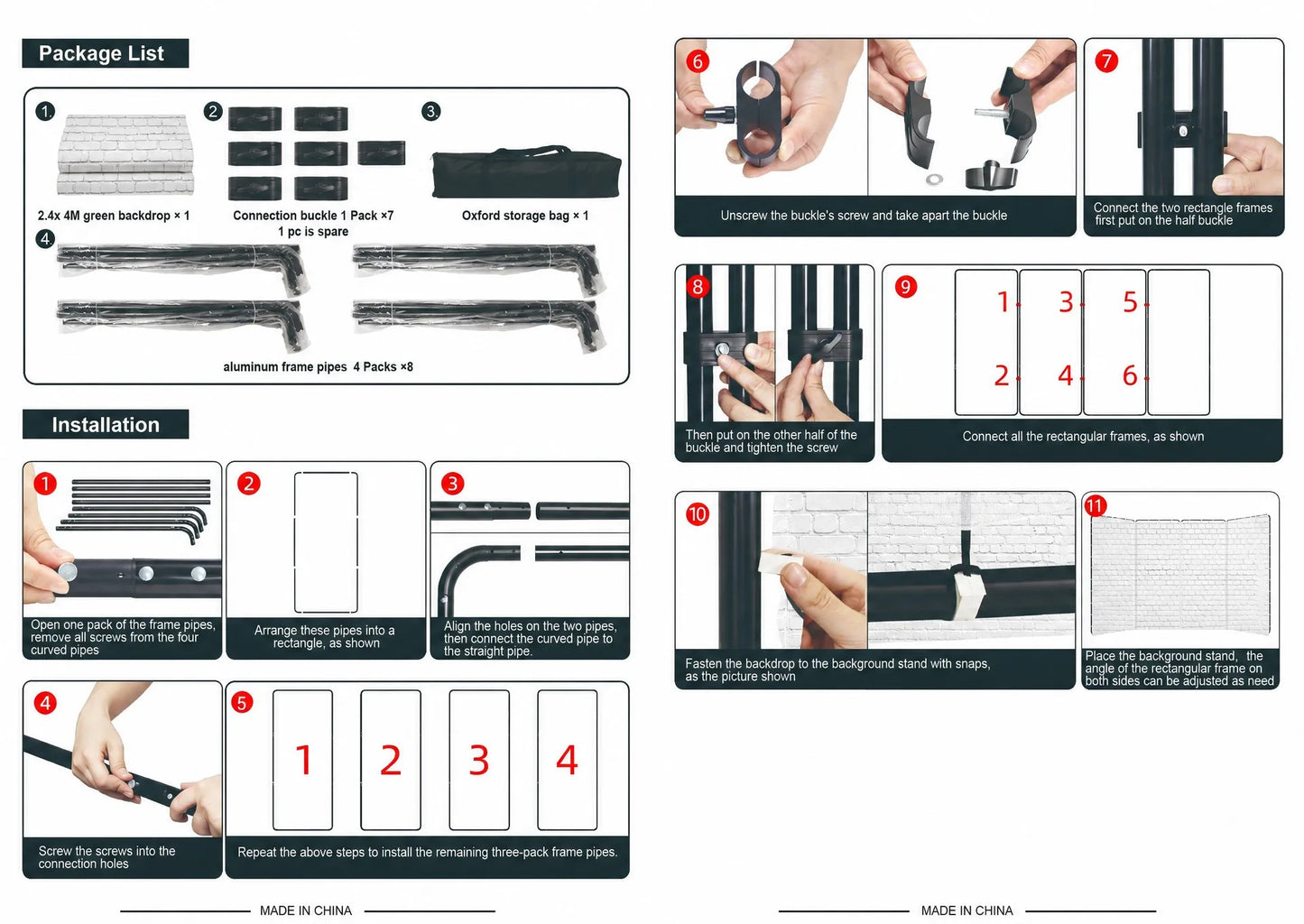 Package List

1 2.4x 4M green backdrop × 1

2 Connection buckle 1 Pack ×7
1 pc is spare

3. Oxford storage bag × 1

4 aluminum frame pipes 4 Packs ×8

Installation

1 Open one pack of the frame pipes, remove all screws from the four curved pipes

2 Arrange these pipes into a rectangle, as shown

3 Align the holes on the two pipes, then connect the curved pipe to the straight pipe.

4 Screw the screws into the connection holes

5 1 2 3 4
Repeat the above steps to install the remaining three-pack frame pipes.

MADE IN CHINA

6 Unscrew the buckle's screw and take apart the buckle

7 Connect the two rectangle frames first put on the half buckle

8 Then put on the other half of the buckle and tighten the screw

9 1 3 5 2 4 6
Connect all the rectangular frames, as shown

10 Fasten the backdrop to the background stand with snaps, as the picture shown

11 Place the background stand, the angle of the rectangular frame on both sides can be adjusted as need

MADE IN CHINA